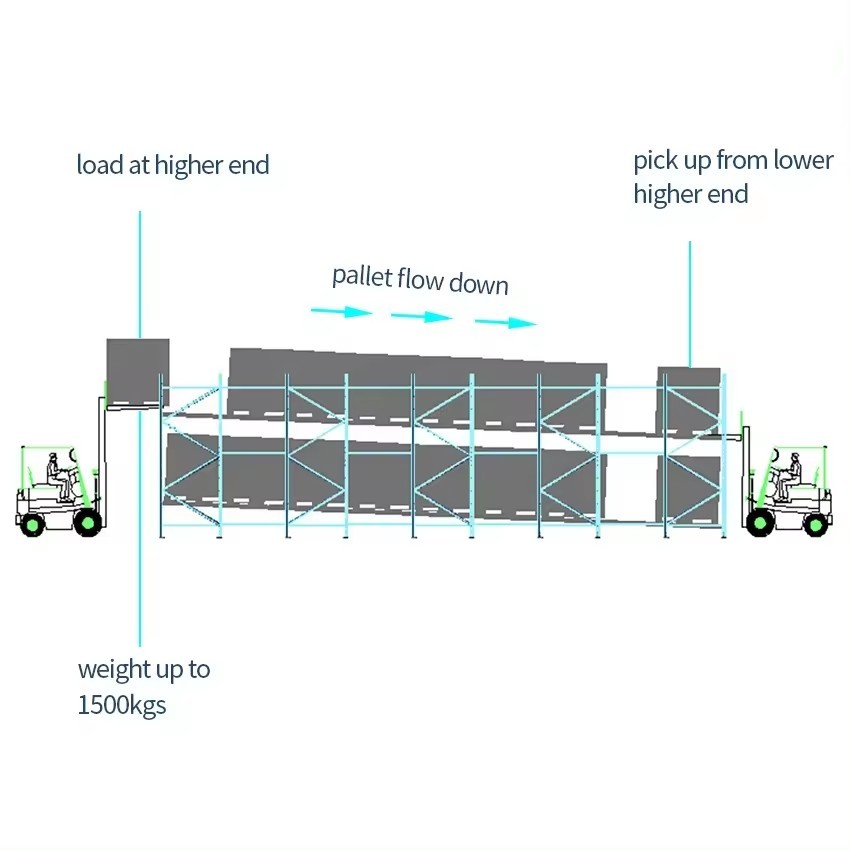 load at higher end

pick up from lower higher end

pallet flow down

weight up to 1500kgs